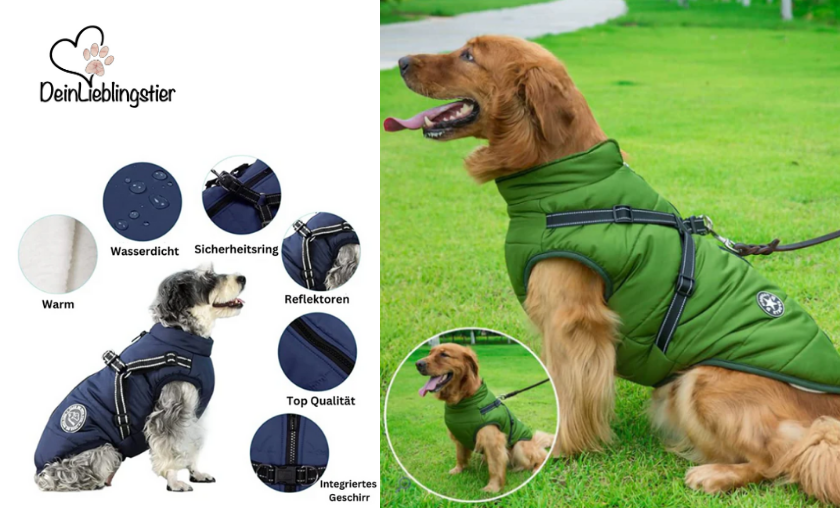 DeinLieblingstier

Wasserdicht

Sicherheitsring

Warm

Reflektoren

Top Qualität

Integriertes Geschirr